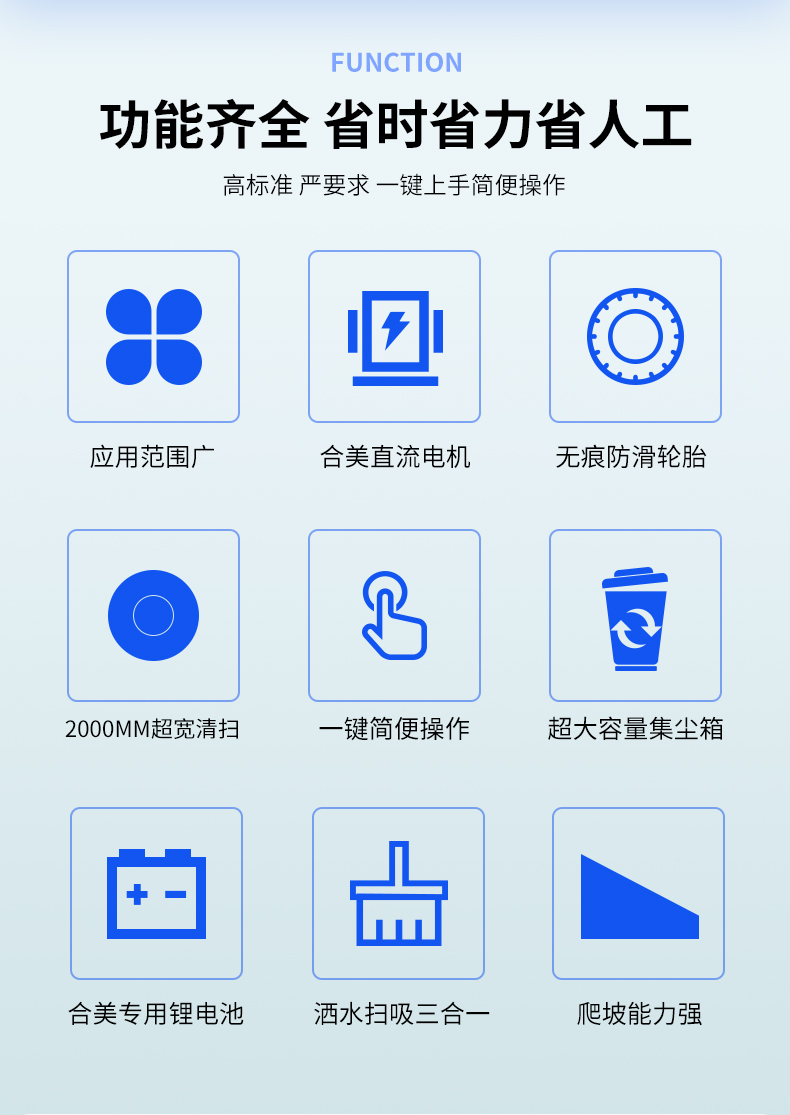 FUNCTION

功能齐全 省时省力省人工

高标准 严要求 一键上手简便操作

应用范围广

合美直流电机

无痕防滑轮胎

2000MM超宽清扫

一键简便操作

超大容量集尘箱

合美专用锂电池

洒水扫吸三合一

爬坡能力强